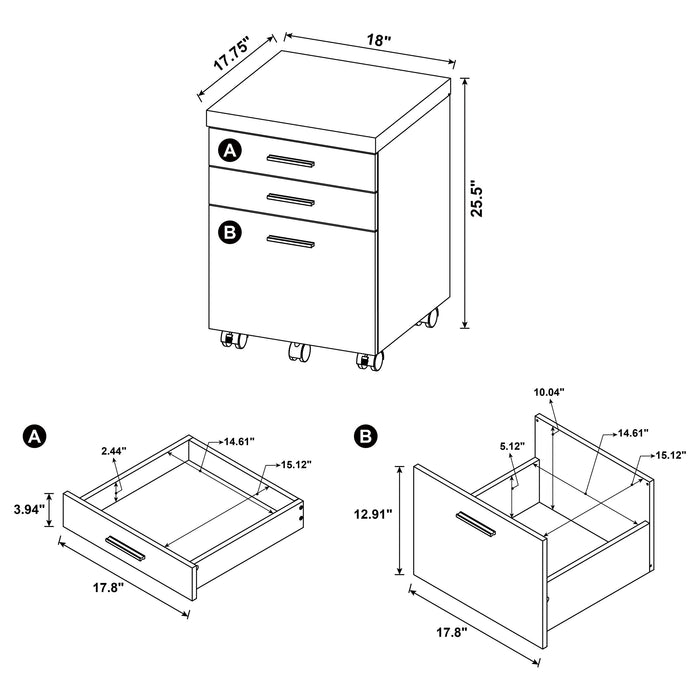 17.75"
18"
25.5"
A
B

A
2.44"
14.61"
15.12"
3.94"
17.8"

B
10.04"
5.12"
14.61"
15.12"
12.91"
17.8"