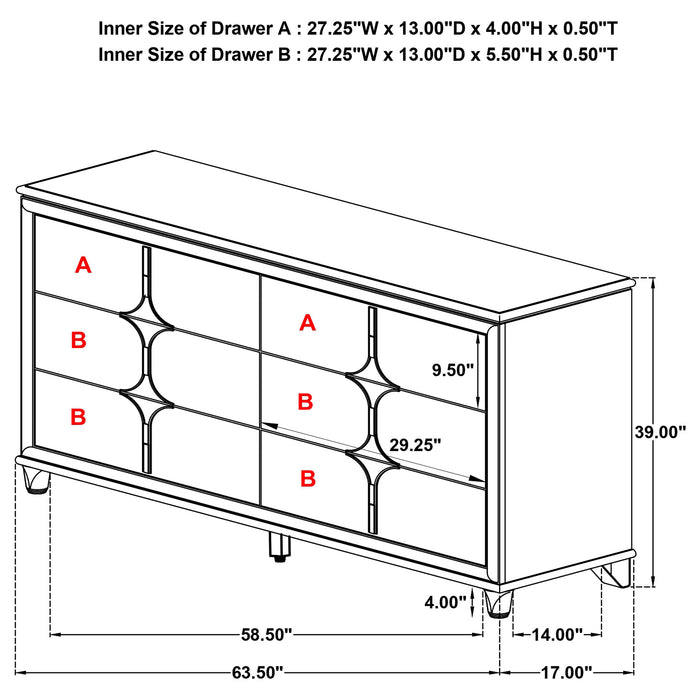 Inner Size of Drawer A : 27.25"W x 13.00"D x 4.00"H x 0.50"T
Inner Size of Drawer B : 27.25"W x 13.00"D x 5.50"H x 0.50"T

A
B
B
A
B
B
9.50"
29.25"
39.00"
4.00"
58.50"
14.00"
63.50"
17.00"