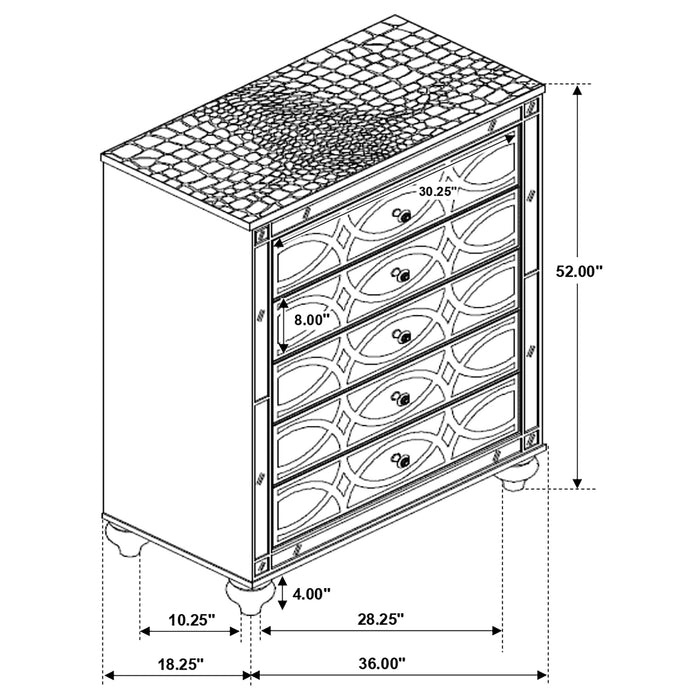 30.25"
52.00"
8.00"
4.00"
10.25"
28.25"
18.25"
36.00"